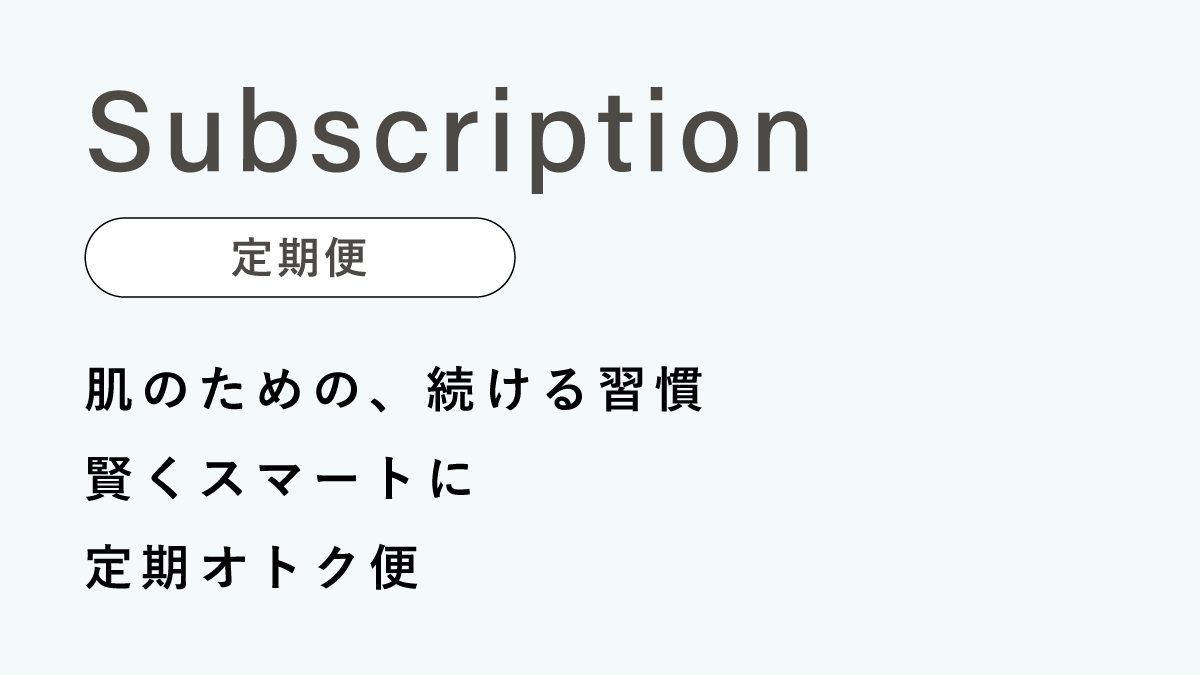 Subscription

定期便

肌のための、続ける習慣
賢くスマートに
定期オトク便