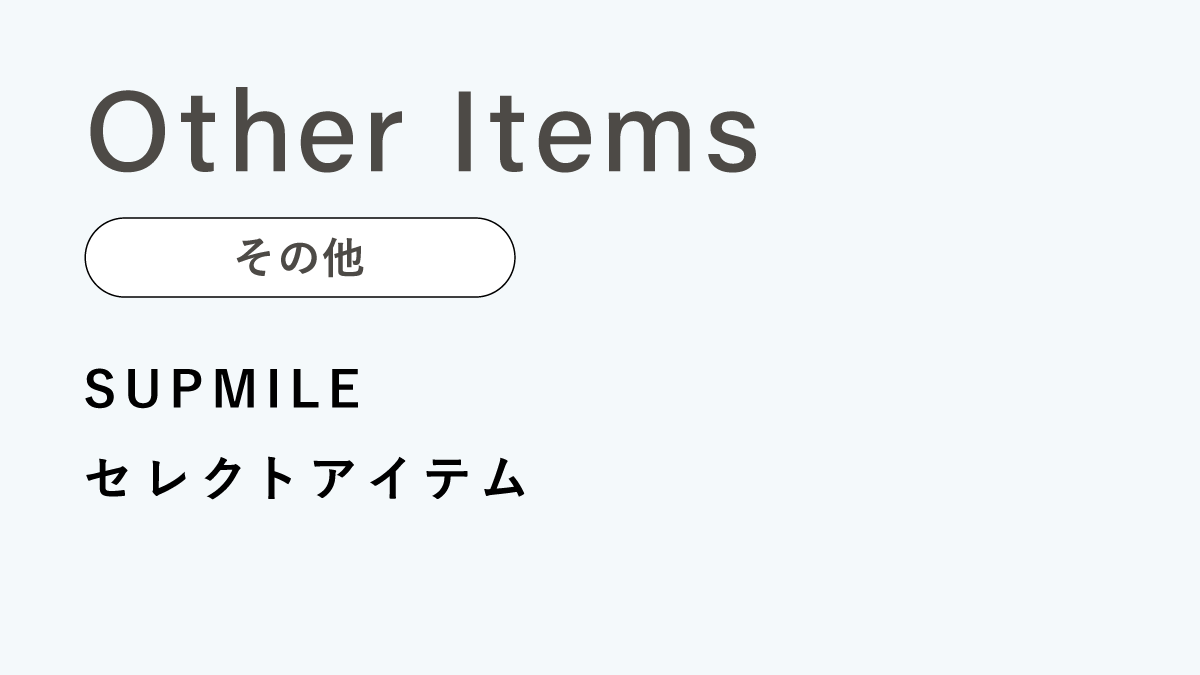 Other Items

その他

SUPMILE
セレクトアイテム